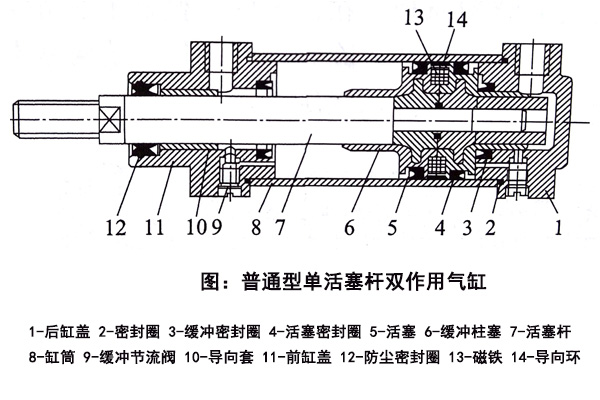 13 14

12 11 10 9 8 7 6 5 4 3 2 1

图：普通型单活塞杆双作用气缸

1-后缸盖 2-密封圈 3-缓冲密封圈 4-活塞密封圈 5-活塞 6-缓冲柱塞 7-活塞杆 8-缸筒 9-缓冲节流阀 10-导向套 11-前缸盖 12-防尘密封圈 13-磁铁 14-导向环